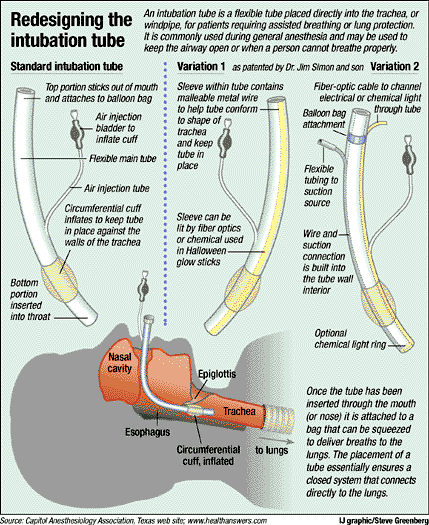 Redesigning the intubation tube

An intubation tube is a flexible tube placed directly into the trachea, or windpipe, for patients requiring assisted breathing or lung protection. It is commonly used during general anesthesia and may be used to keep the airway open or when a person cannot breathe properly.

Standard intubation tube

Top portion sticks out of mouth and attaches to balloon bag

Air injection bladder to inflate cuff

Flexible main tube

Air injection tube

Circumferential cuff inflates to keep tube in place against the walls of the trachea

Bottom portion inserted into throat

Variation 1 as patented by Dr. Jim Simon and son

Sleeve within tube contains malleable metal wire to help tube conform to shape of trachea and keep tube in place

Sleeve can be lit by fiber optics or chemical used in Halloween glow sticks

Variation 2

Fiber-optic cable to channel electrical or chemical light through tube

Balloon bag attachment

Flexible tubing to suction source

Wire and suction connection is built into the tube wall interior

Optional chemical light ring

Nasal cavity

Epiglottis

Trachea

Esophagus

Circumferential cuff, inflated

to lungs

Once the tube has been inserted through the mouth (or nose) it is attached to a bag that can be squeezed to deliver breaths to the lungs. The placement of a tube essentially ensures a closed system that connects directly to the lungs.

Source: Capitol Anesthesiology Association, Texas web site; www.healthanswers.com

IJ graphic/Steve Greenberg